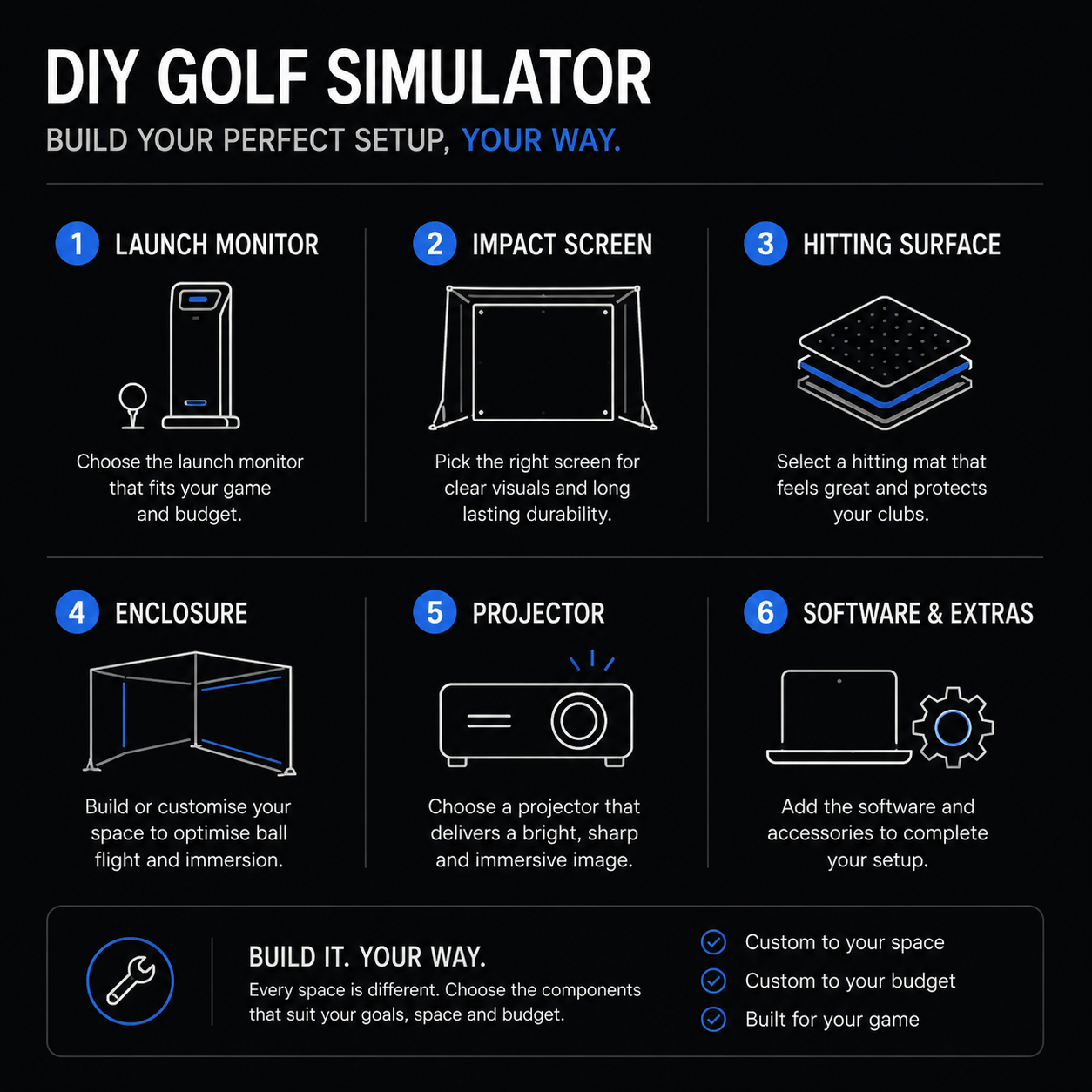 DIY GOLF SIMULATOR

BUILD YOUR PERFECT SETUP, YOUR WAY.

1 LAUNCH MONITOR

Choose the launch monitor that fits your game and budget.

2 IMPACT SCREEN

Pick the right screen for clear visuals and long lasting durability.

3 HITTING SURFACE

Select a hitting mat that feels great and protects your clubs.

4 ENCLOSURE

Build or customise your space to optimise ball flight and immersion.

5 PROJECTOR

Choose a projector that delivers a bright, sharp and immersive image.

6 SOFTWARE & EXTRAS

Add the software and accessories to complete your setup.

BUILD IT. YOUR WAY.

Every space is different. Choose the components that suit your goals, space and budget.

Custom to your space

Custom to your budget

Built for your game